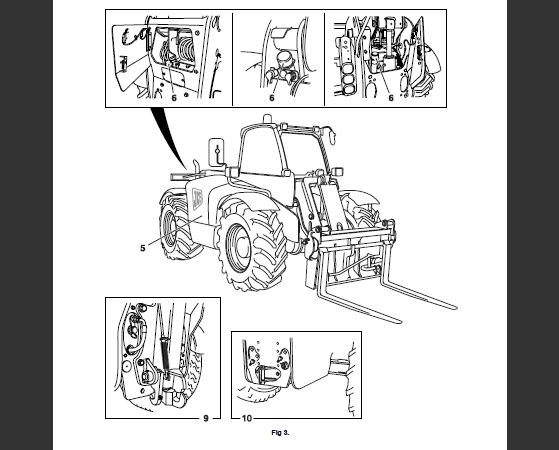 6
6
6
JCB
5
9
10
Fig 3.