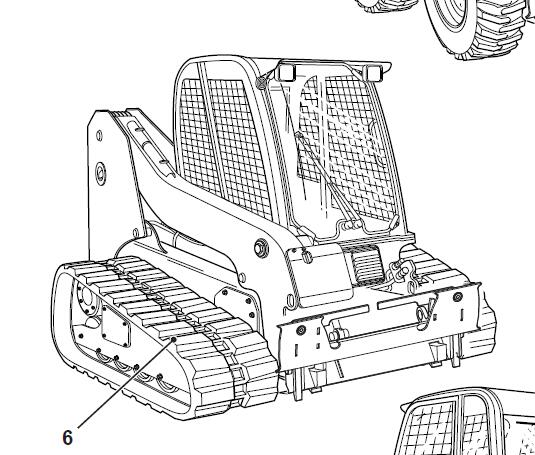 6