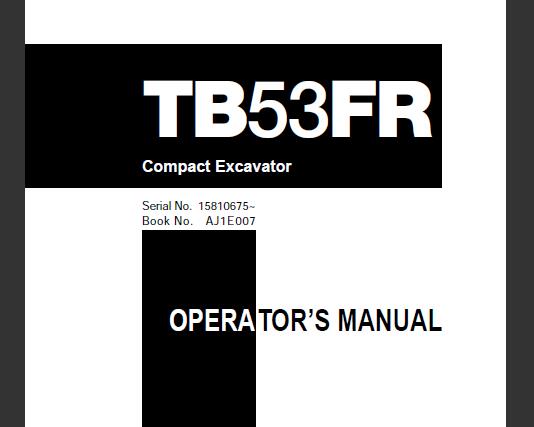 TB53FR

Compact Excavator

Serial No. 15810675~
Book No. AJ1E007

OPERATOR'S MANUAL